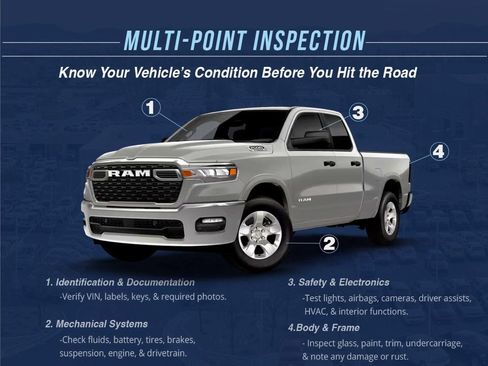 MULTI-POINT INSPECTION

Know Your Vehicle's Condition Before You Hit the Road

1

3

4

RAM

RAM

2

1. Identification & Documentation
-Verify VIN, labels, keys, & required photos.

2. Mechanical Systems
-Check fluids, battery, tires, brakes, suspension, engine, & drivetrain.

3. Safety & Electronics
-Test lights, airbags, cameras, driver assists, HVAC, & interior functions.

4.Body & Frame
- Inspect glass, paint, trim, undercarriage, & note any damage or rust.