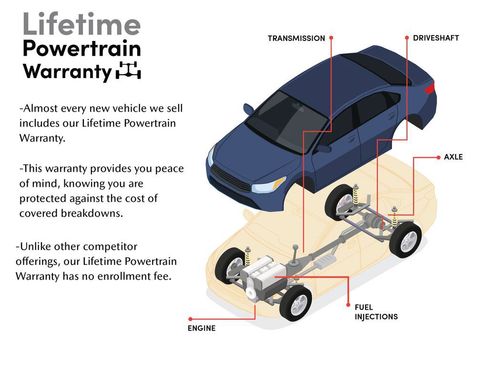 Lifetime
Powertrain
Warranty

-Almost every new vehicle we sell includes our Lifetime Powertrain Warranty.

-This warranty provides you peace of mind, knowing you are protected against the cost of covered breakdowns.

-Unlike other competitor offerings, our Lifetime Powertrain Warranty has no enrollment fee.

TRANSMISSION

DRIVESHAFT

AXLE

FUEL INJECTIONS

ENGINE