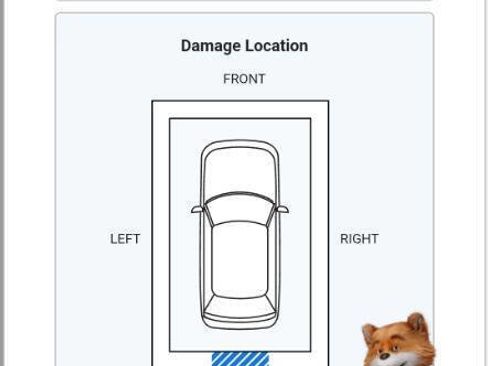 Damage Location

FRONT

LEFT

RIGHT