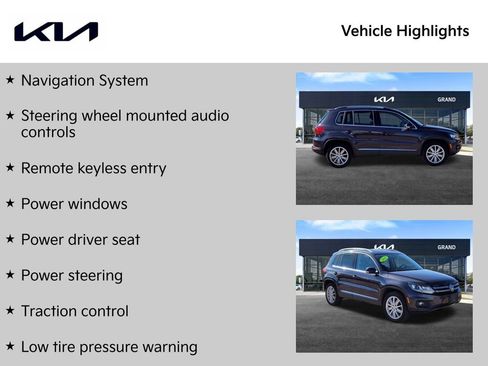 KIA

Vehicle Highlights

★ Navigation System

★ Steering wheel mounted audio controls

★ Remote keyless entry

★ Power windows

★ Power driver seat

★ Power steering

★ Traction control

★ Low tire pressure warning

KIA GRAND

KIA GRAND