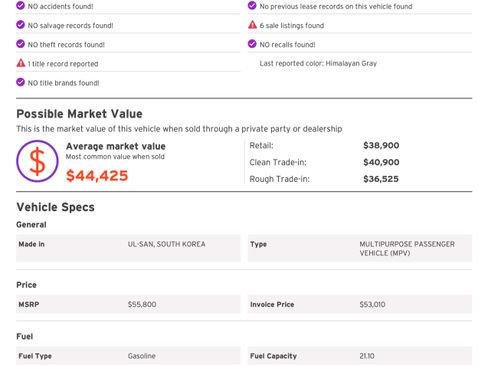 NO accidents found!

NO salvage records found!

NO theft records found!

1 title record reported

NO title brands found!

No previous lease records on this vehicle found

6 sale listings found

NO recalls found!

Last reported color: Himalayan Gray

Possible Market Value

This is the market value of this vehicle when sold through a private party or dealership

$

Average market value
Most common value when sold

$44,425

Retail: $38,900

Clean Trade-in: $40,900

Rough Trade-in: $36,525

Vehicle Specs

General

Made in UL-SAN, SOUTH KOREA

Type MULTIPURPOSE PASSENGER VEHICLE (MPV)

Price

MSRP $55,800

Invoice Price $53,010

Fuel

Fuel Type Gasoline

Fuel Capacity 21.10